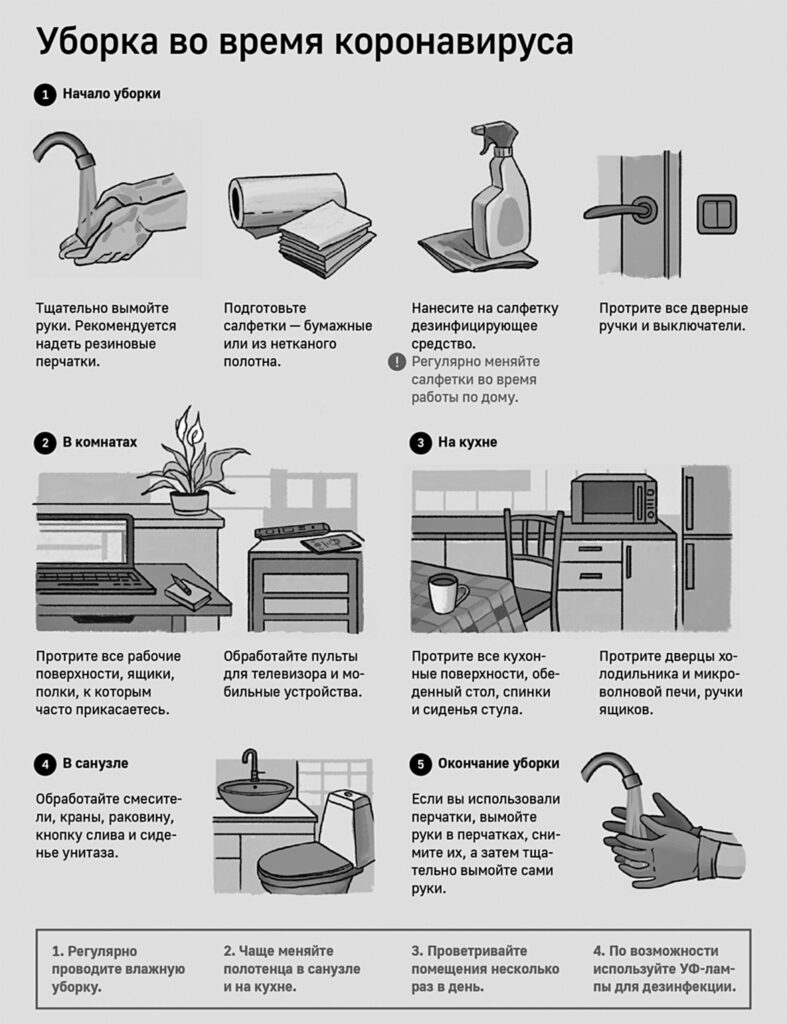 Уборка во время коронавируса

1 Начало уборки

Тщательно вымойте руки. Рекомендуется надеть резиновые перчатки.

Подготовьте салфетки — бумажные или из нетканого полотна.

Нанесите на салфетку дезинфицирующее средство.

! Регулярно меняйте салфетки во время работы по дому.

Протрите все дверные ручки и выключатели.

2 В комнатах

Протрите все рабочие поверхности, ящики, полки, к которым часто прикасаетесь.

Обработайте пульты для телевизора и мобильные устройства.

3 На кухне

Протрите все кухонные поверхности, обеденный стол, спинки и сиденья стула.

Протрите дверцы холодильника и микроволновой печи, ручки ящиков.

4 В санузле

Обработайте смесители, краны, раковину, кнопку слива и сиденье унитаза.

5 Окончание уборки

Если вы использовали перчатки, вымойте руки в перчатках, снимите их, а затем тщательно вымойте сами руки.

1. Регулярно проводите влажную уборку.

2. Чаще меняйте полотенца в санузле и на кухне.

3. Проветривайте помещения несколько раз в день.

4. По возможности используйте УФ-лампы для дезинфекции.